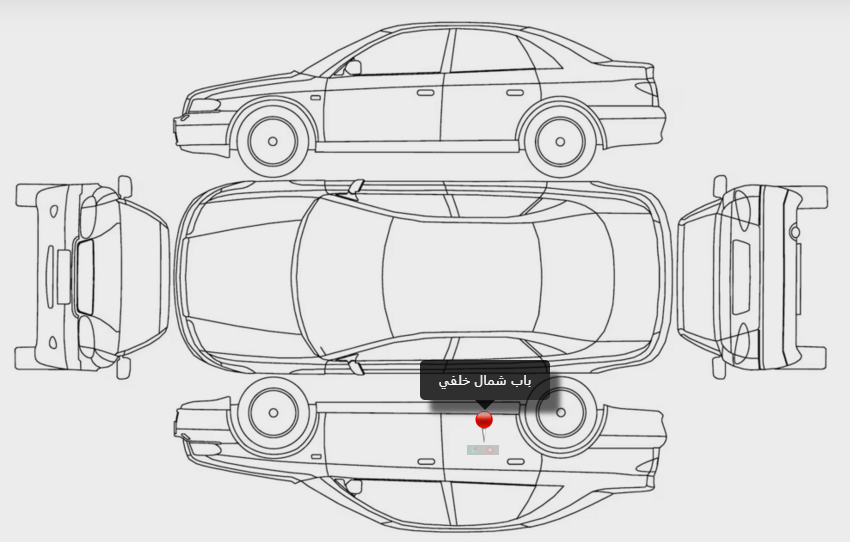 باب شمال خلفي